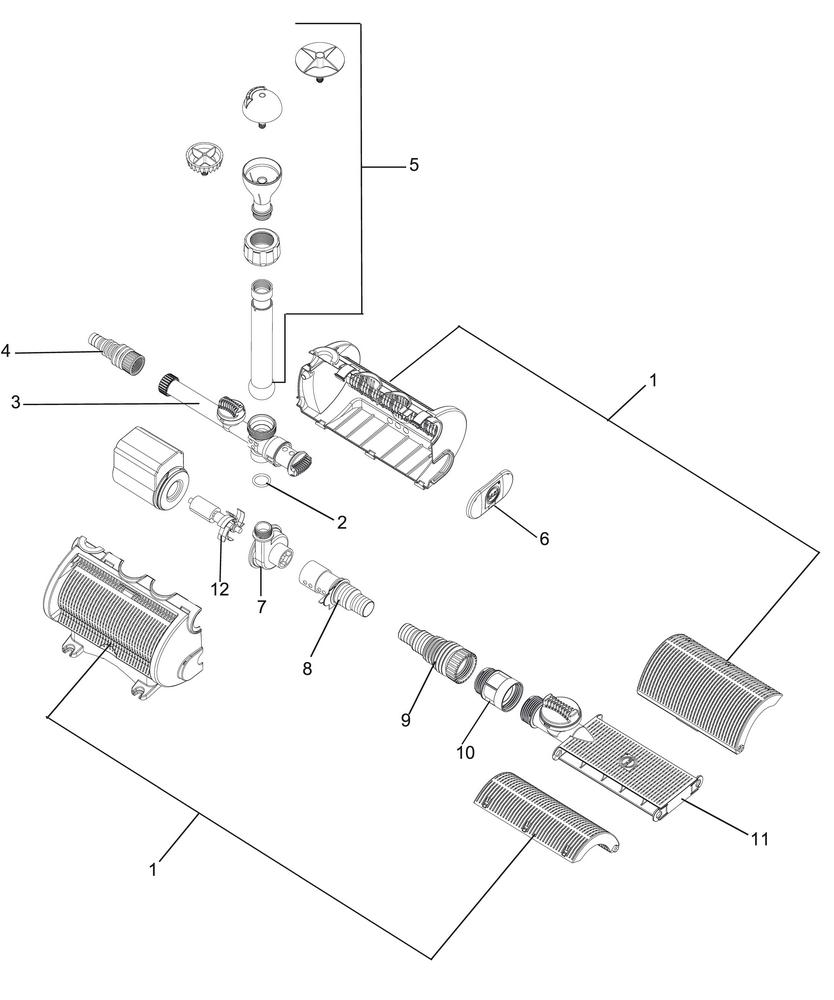 5
4
3
1
2
6
12
7
8
9
10
11
1